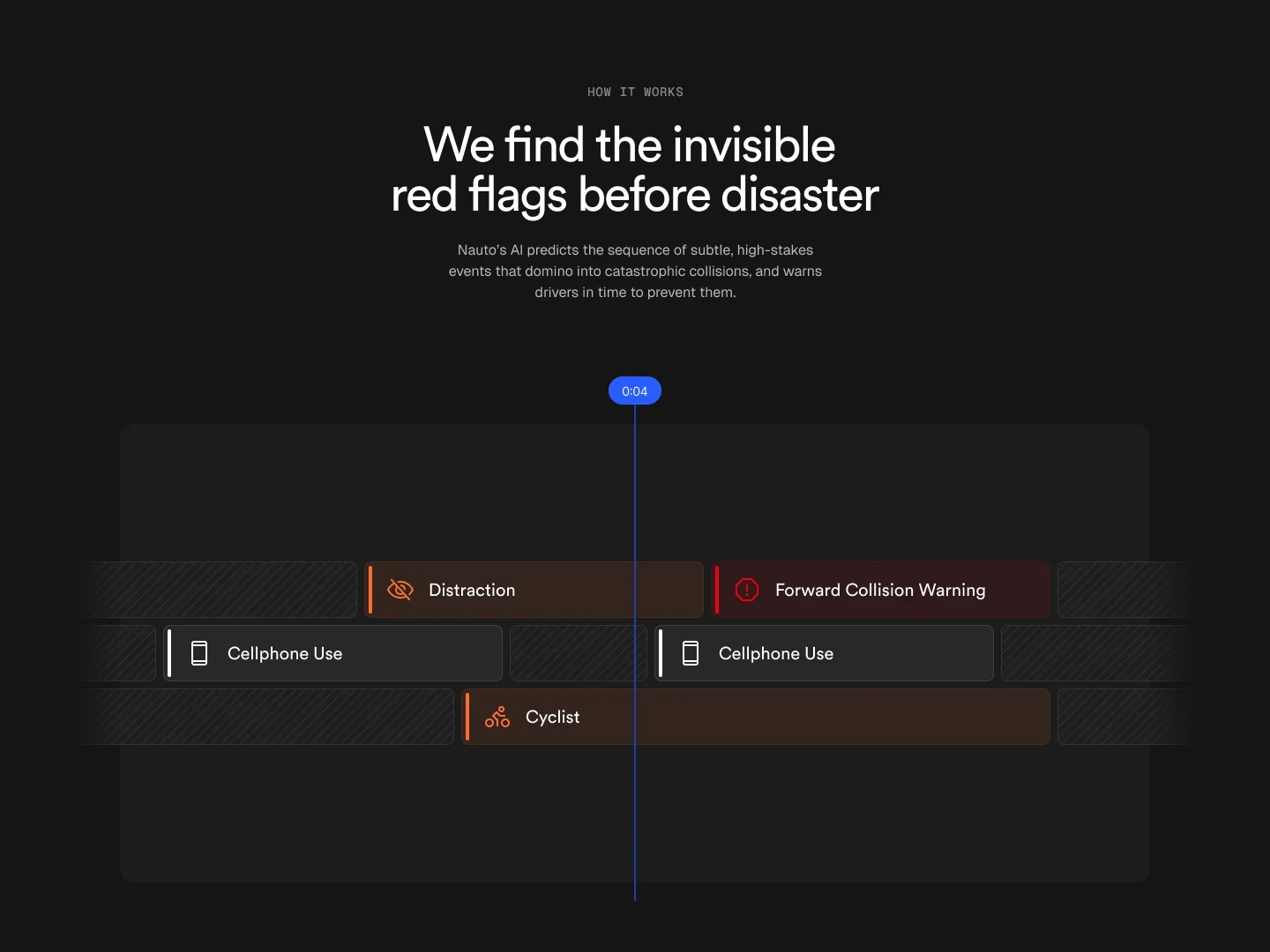 HOW IT WORKS

We find the invisible red flags before disaster

Nauto's AI predicts the sequence of subtle, high-stakes events that domino into catastrophic collisions, and warns drivers in time to prevent them.

0:04

Distraction

Forward Collision Warning

Cellphone Use

Cellphone Use

Cyclist